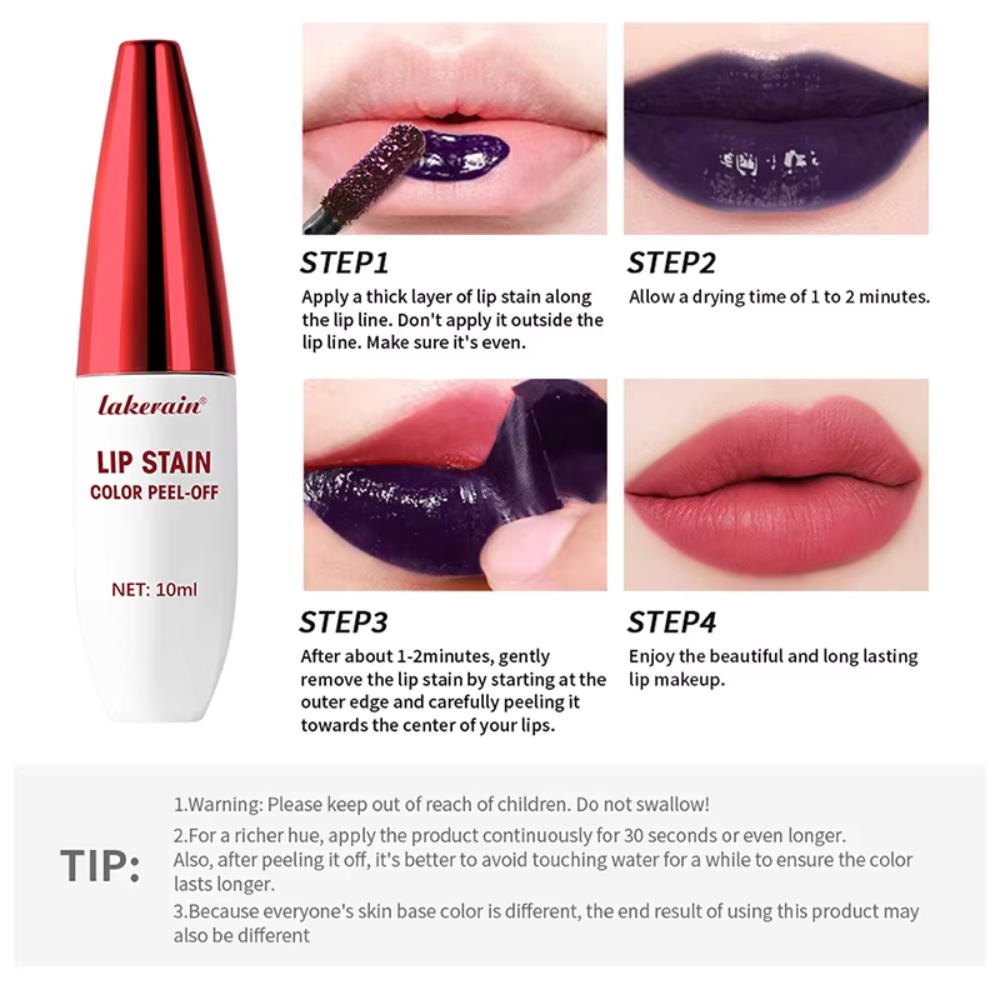 lakerain®

LIP STAIN
COLOR PEEL-OFF

NET: 10ml

STEP1
Apply a thick layer of lip stain along the lip line. Don't apply it outside the lip line. Make sure it's even.

STEP2
Allow a drying time of 1 to 2 minutes.

STEP3
After about 1-2minutes, gently remove the lip stain by starting at the outer edge and carefully peeling it towards the center of your lips.

STEP4
Enjoy the beautiful and long lasting lip makeup.

TIP:

1.Warning: Please keep out of reach of children. Do not swallow!

2.For a richer hue, apply the product continuously for 30 seconds or even longer. Also, after peeling it off, it's better to avoid touching water for a while to ensure the color lasts longer.

3.Because everyone's skin base color is different, the end result of using this product may also be different